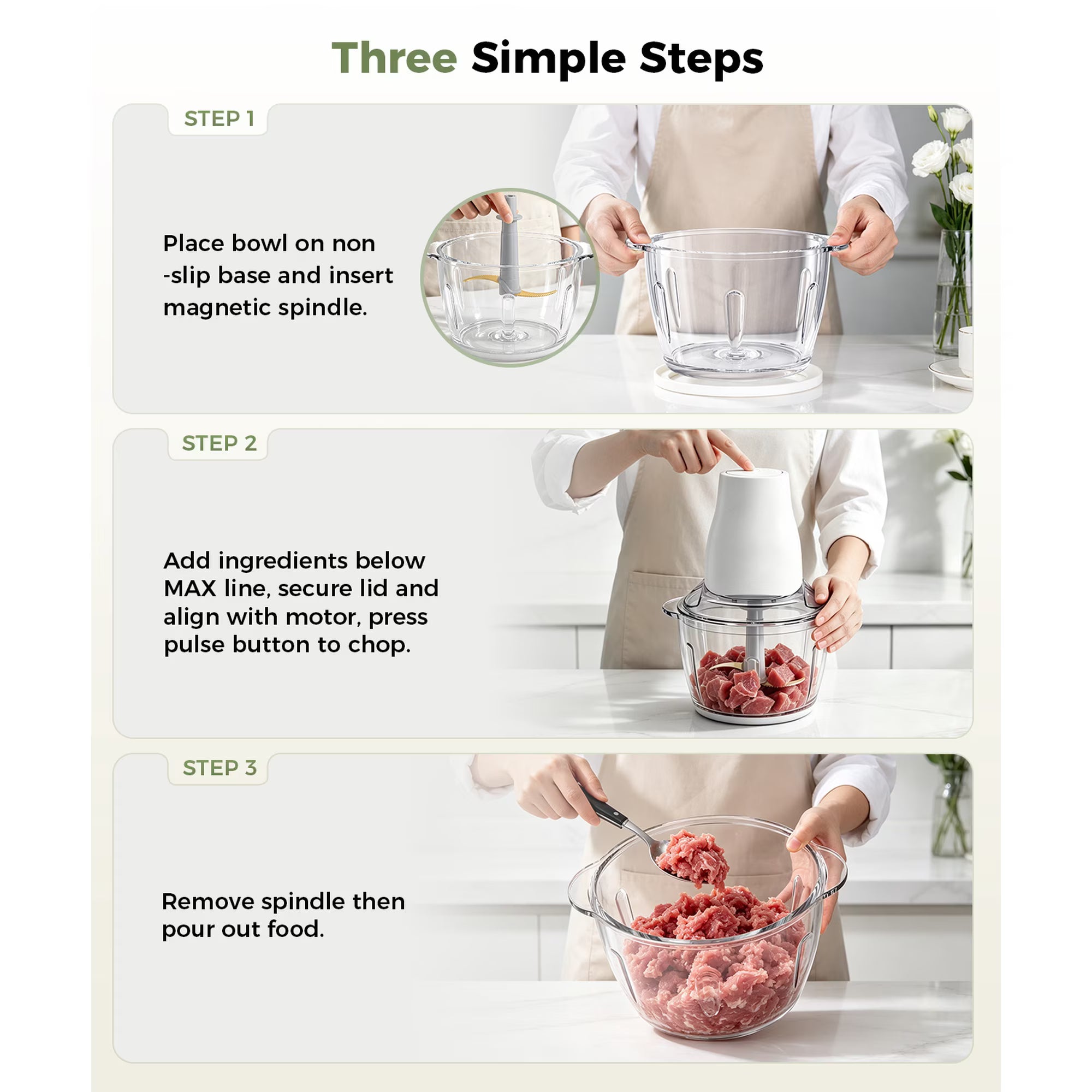 Three Simple Steps

STEP 1

Place bowl on non -slip base and insert magnetic spindle.

STEP 2

Add ingredients below MAX line, secure lid and align with motor, press pulse button to chop.

STEP 3

Remove spindle then pour out food.